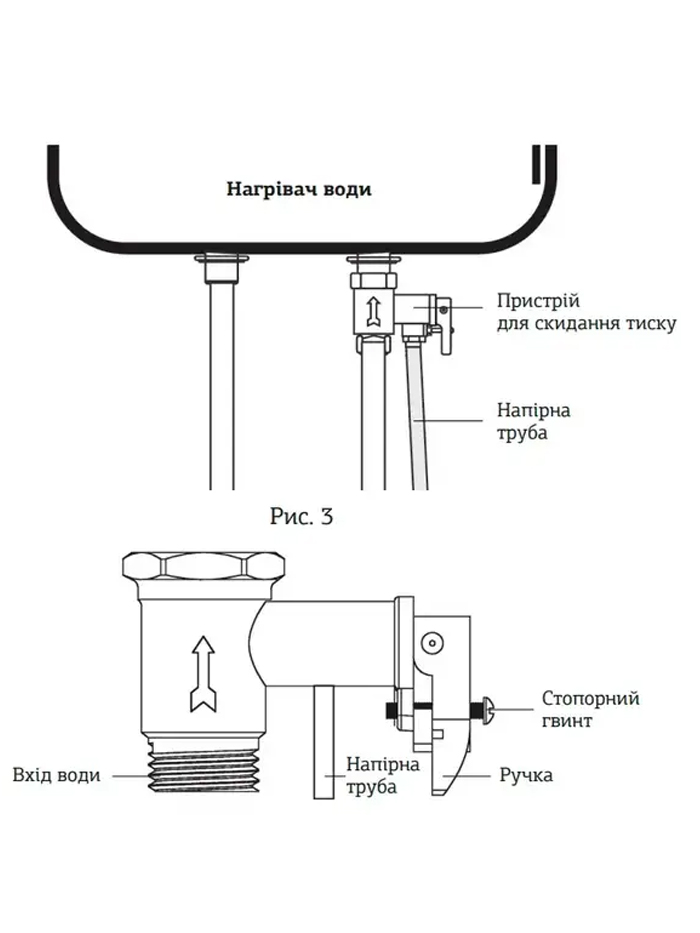 Нагрівач води

Пристрій для скидання тиску

Напірна труба

Рис. 3

Стопорний гвинт

Вхід води

Напірна труба

Ручка