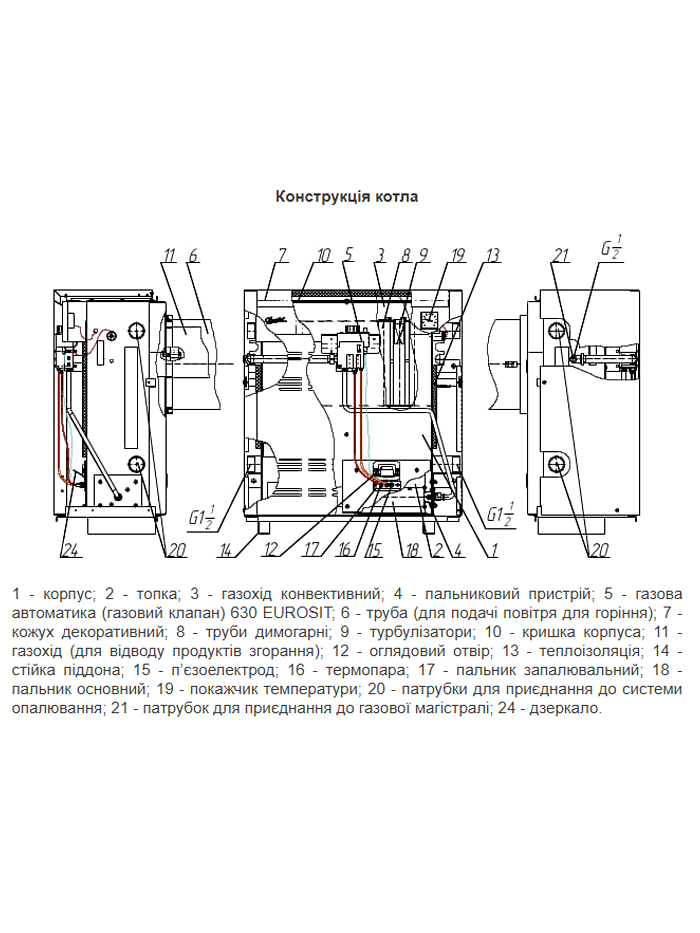 Конструкція котла

11 6 7 10 5 3 8 9 19 13 21 $G\frac{1}{2}$

$G1\frac{1}{2}$ $G1\frac{1}{2}$

24 20 14 12 17 16 15 18 2 4 1 20

1 - корпус; 2 - топка; 3 - газохід конвективний; 4 - пальниковий пристрій; 5 - газова автоматика (газовий клапан) 630 EUROSIT; 6 - труба (для подачі повітря для горіння); 7 - кожух декоративний; 8 - труби димогарні; 9 - турбулізатори; 10 - кришка корпуса; 11 - газохід (для відводу продуктів згорання); 12 - оглядовий отвір; 13 - теплоізоляція; 14 - стійка піддона; 15 - п'єзоелектрод; 16 - термопара; 17 - пальник запалювальний; 18 - пальник основний; 19 - покажчик температури; 20 - патрубки для приєднання до системи опалювання; 21 - патрубок для приєднання до газової магістралі; 24 - дзеркало.