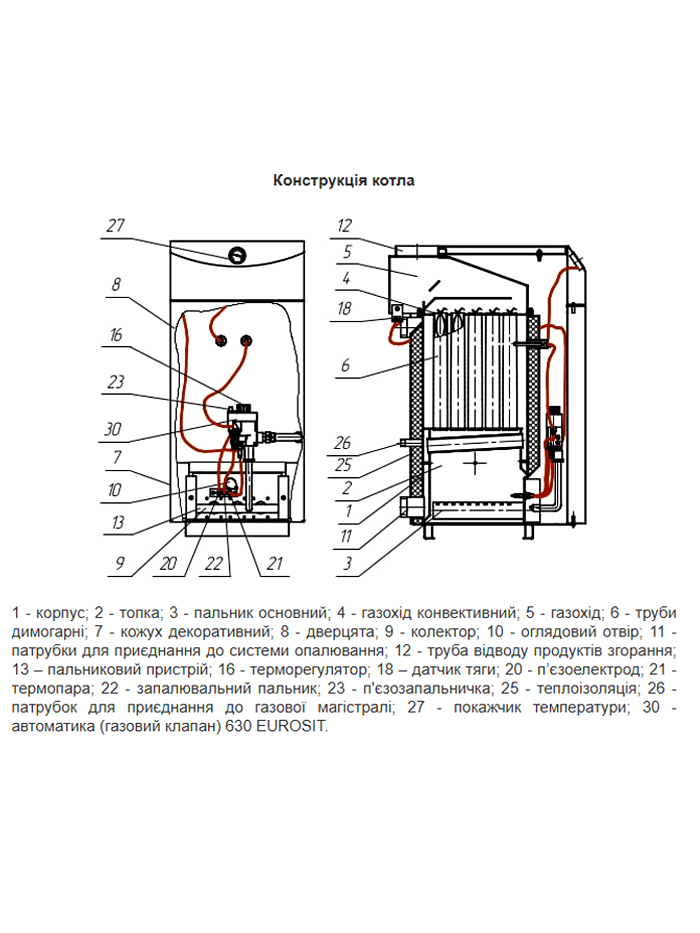 Конструкція котла

27
8
16
23
30
7
10
13
9
20
22
21

12
5
4
18
6
26
25
2
1
11
3

1 - корпус; 2 - топка; 3 - пальник основний; 4 - газохід конвективний; 5 - газохід; 6 - труби димогарні; 7 - кожух декоративний; 8 - дверцята; 9 - колектор; 10 - оглядовий отвір; 11 - патрубки для приєднання до системи опалювання; 12 - труба відводу продуктів згорання; 13 – пальниковий пристрій; 16 - терморегулятор; 18 – датчик тяги; 20 - п'єзоелектрод; 21 - термопара; 22 - запалювальний пальник; 23 - п'єзозапальничка; 25 - теплоізоляція; 26 - патрубок для приєднання до газової магістралі; 27 - покажчик температури; 30 - автоматика (газовий клапан) 630 EUROSIT.