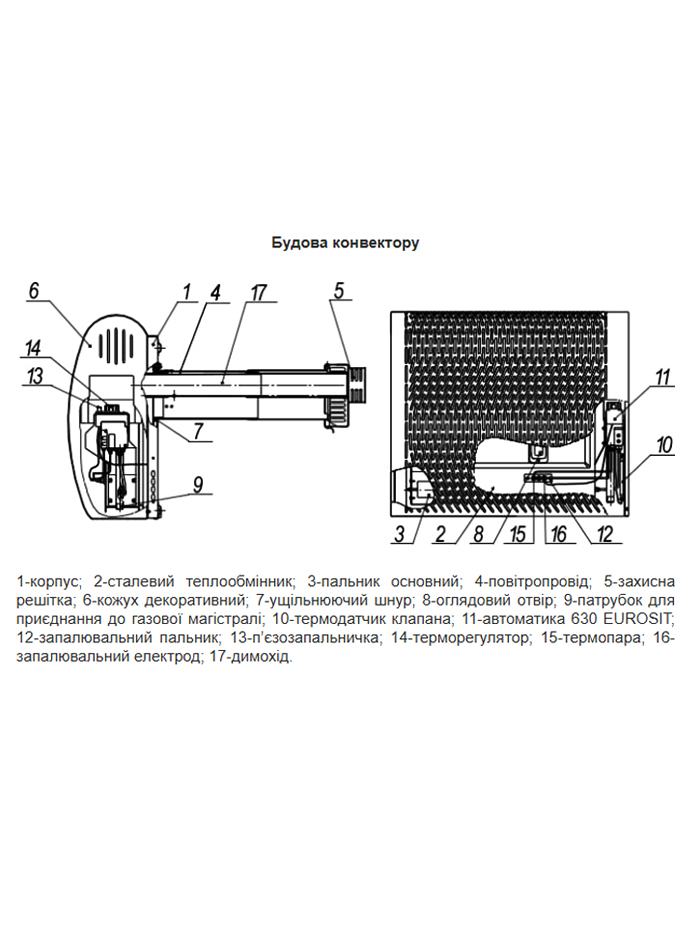 Будова конвектору

6
1
4
17
5
14
13
7
9

11
10
3
2
8
15
16
12

1-корпус; 2-сталевий теплообмінник; 3-пальник основний; 4-повітропровід; 5-захисна решітка; 6-кожух декоративний; 7-ущільнюючий шнур; 8-оглядовий отвір; 9-патрубок для приєднання до газової магістралі; 10-термодатчик клапана; 11-автоматика 630 EUROSIT; 12-запалювальний пальник; 13-п'єзозапальничка; 14-терморегулятор; 15-термопара; 16-запалювальний електрод; 17-димохід.