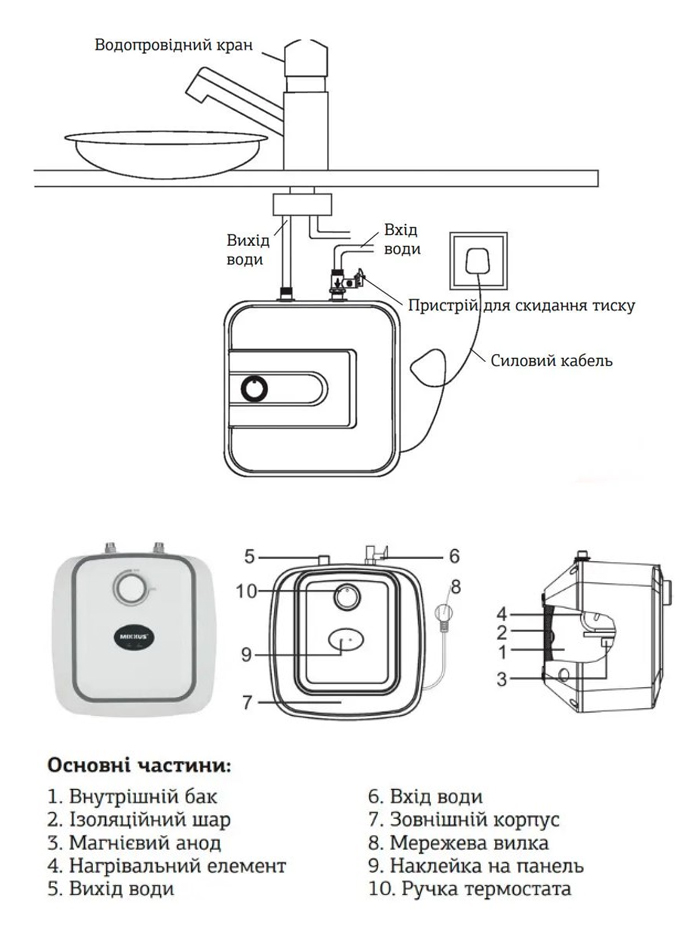 Водопровідний кран

Вихід води

Вхід води

Пристрій для скидання тиску

Силовий кабель

MIXXUS

5

6

10

8

9

7

4

2

1

3

Основні частини:

1. Внутрішній бак
2. Ізоляційний шар
3. Магнієвий анод
4. Нагрівальний елемент
5. Вихід води

6. Вхід води
7. Зовнішній корпус
8. Мережева вилка
9. Наклейка на панель
10. Ручка термостата