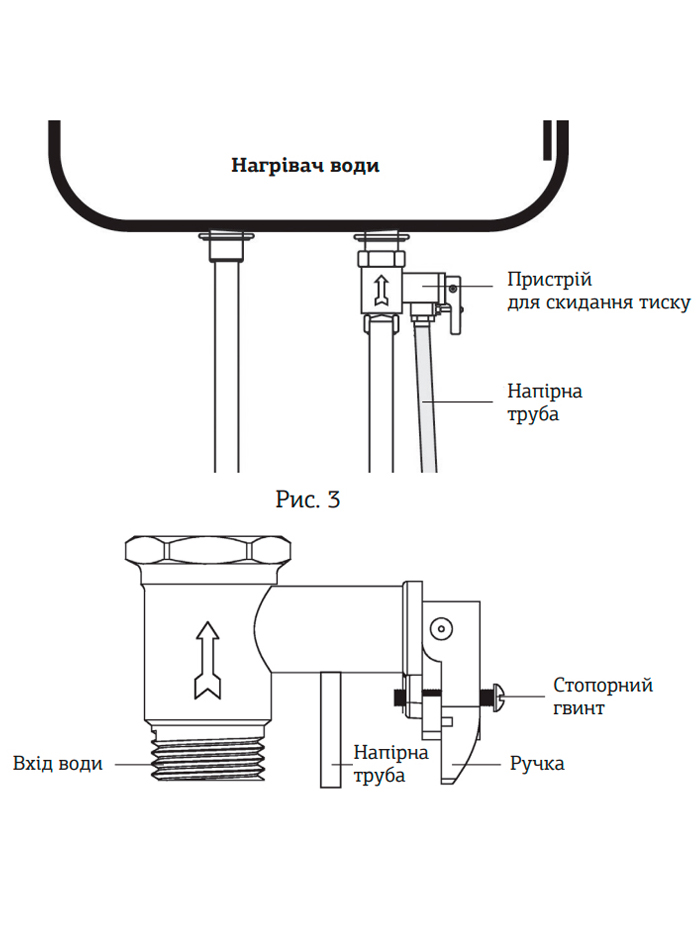 Нагрівач води

Пристрій для скидання тиску

Напірна труба

Рис. 3

Стопорний гвинт

Вхід води

Напірна труба

Ручка